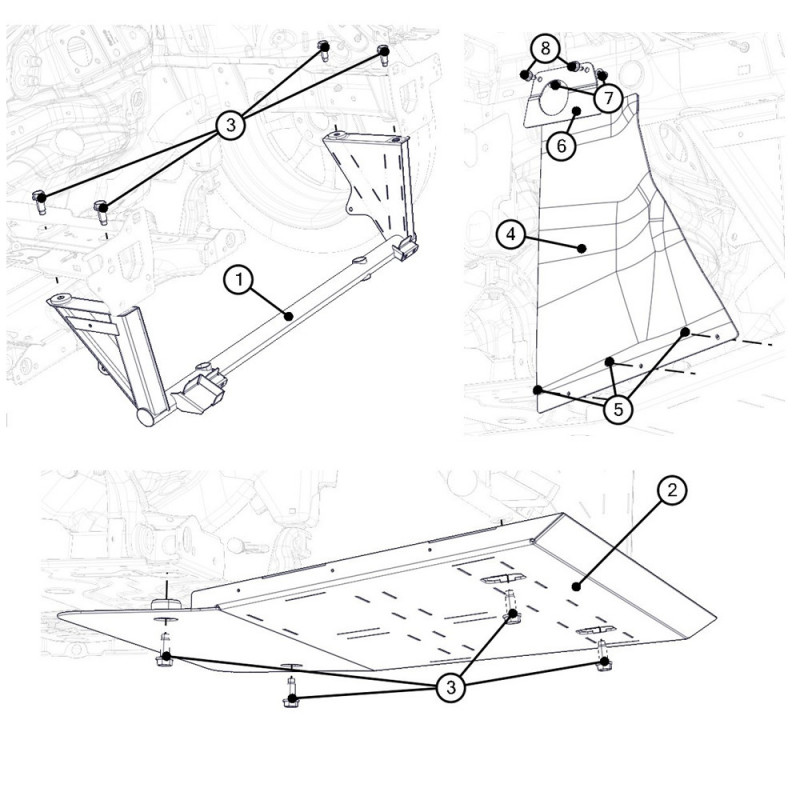 3
1
8
7
6
4
5
2
3